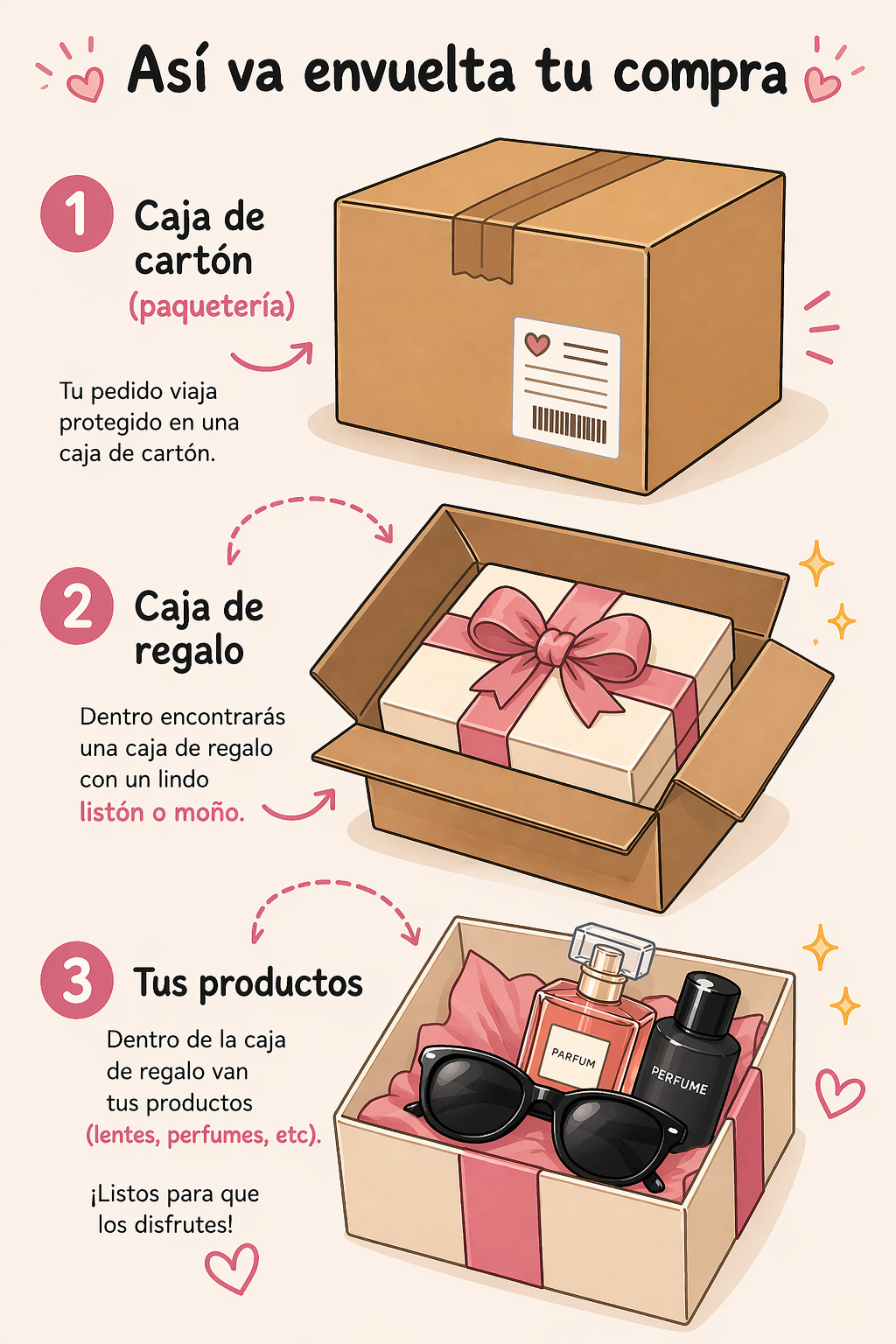 Así va envuelta tu compra

1 Caja de cartón (paquetería)

Tu pedido viaja protegido en una caja de cartón.

2 Caja de regalo

Dentro encontrarás una caja de regalo con un lindo listón o moño.

3 Tus productos

Dentro de la caja de regalo van tus productos (lentes, perfumes, etc).

¡Listos para que los disfrutes!

PARFUM

PERFUME