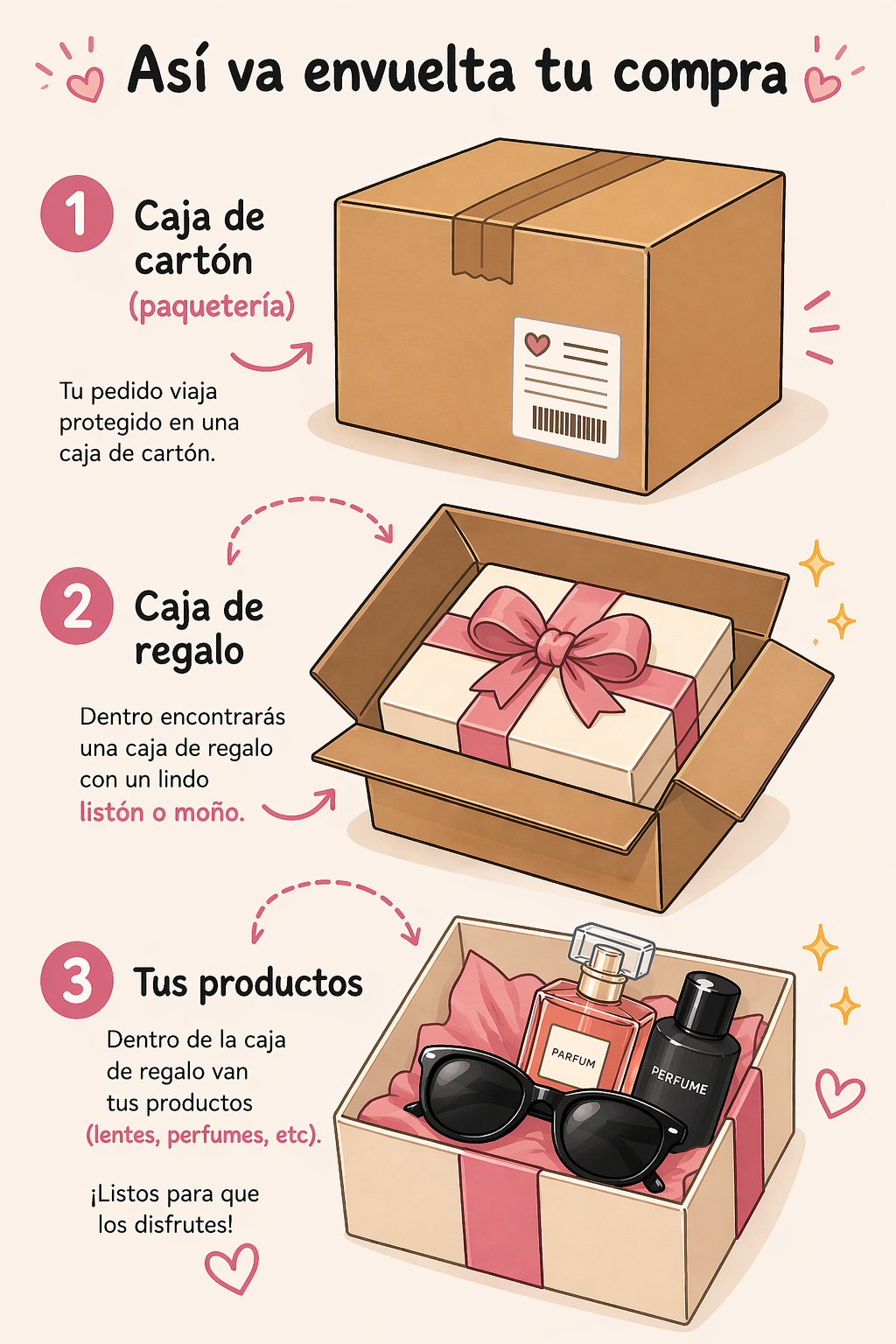 Así va envuelta tu compra

1 Caja de cartón (paquetería)

Tu pedido viaja protegido en una caja de cartón.

2 Caja de regalo

Dentro encontrarás una caja de regalo con un lindo listón o moño.

3 Tus productos

Dentro de la caja de regalo van tus productos (lentes, perfumes, etc).

¡Listos para que los disfrutes!

PARFUM

PERFUME